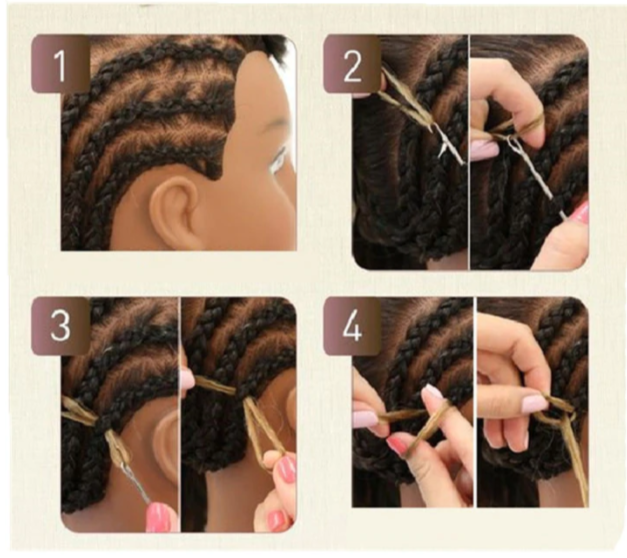 1

2

3

4