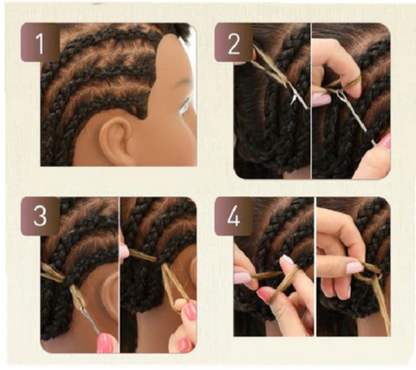 1

2

3

4