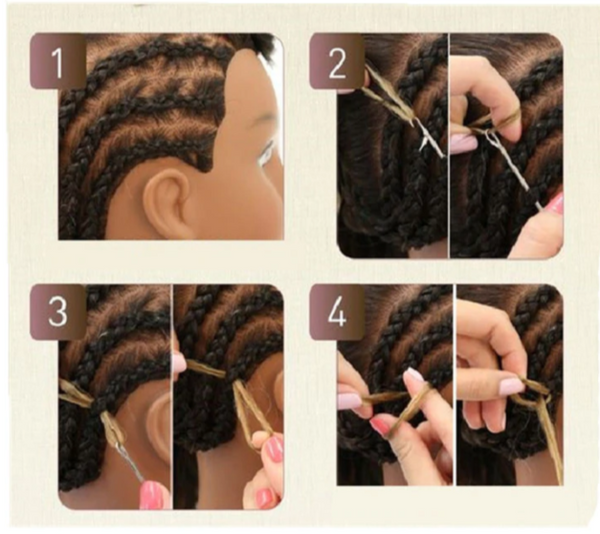 1

2

3

4