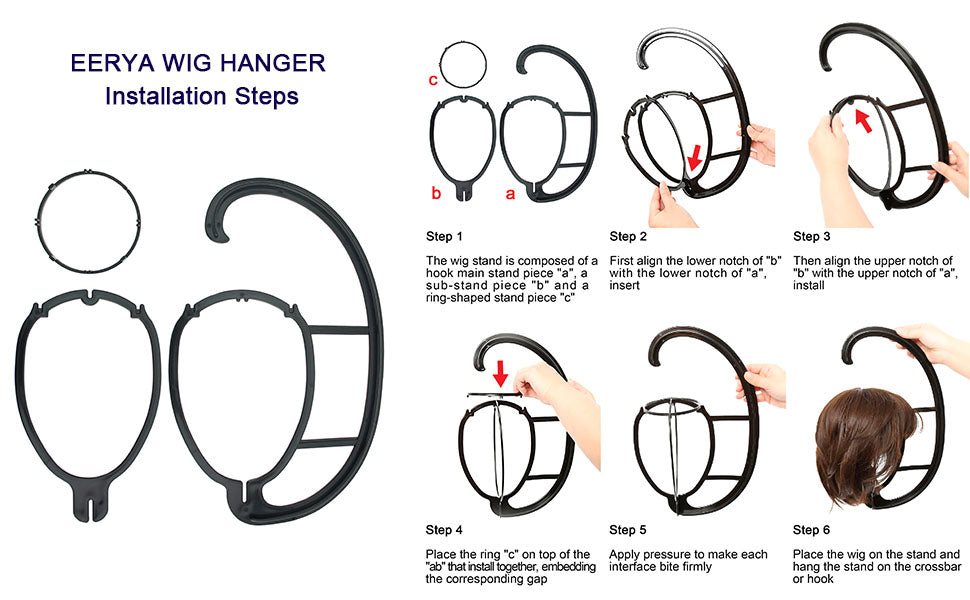 EERYA WIG HANGER
Installation Steps

c

b

a

Step 1

The wig stand is composed of a hook main stand piece "a", a sub-stand piece "b" and a ring-shaped stand piece "c"

Step 2

First align the lower notch of "b" with the lower notch of "a", insert

Step 3

Then align the upper notch of "b" with the upper notch of "a", install

Step 4

Place the ring "c" on top of the "ab" that install together, embedding the corresponding gap

Step 5

Apply pressure to make each interface bite firmly

Step 6

Place the wig on the stand and hang the stand on the crossbar or hook